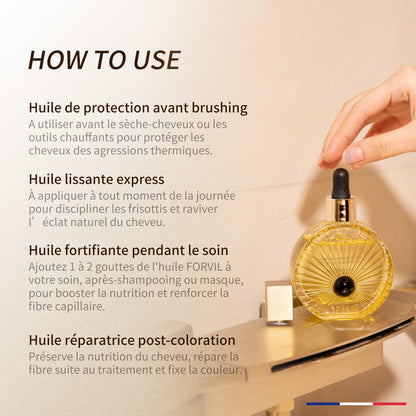 HOW TO USE

Huile de protection avant brushing
A utiliser avant le sèche-cheveux ou les outils chauffants pour protéger les cheveux des agressions thermiques.

Huile lissante express
À appliquer à tout moment de la journée pour discipliner les frisottis et raviver l' éclat naturel du cheveu.

Huile fortifiante pendant le soin
Ajoutez 1 à 2 gouttes de l'huile FORVIL à votre soin, après-shampooing ou masque, pour booster la nutrition et renforcer la fibre capillaire.

Huile réparatrice post-coloration
Préserve la nutrition du cheveu, répare la fibre suite au traitement et fixe la couleur.